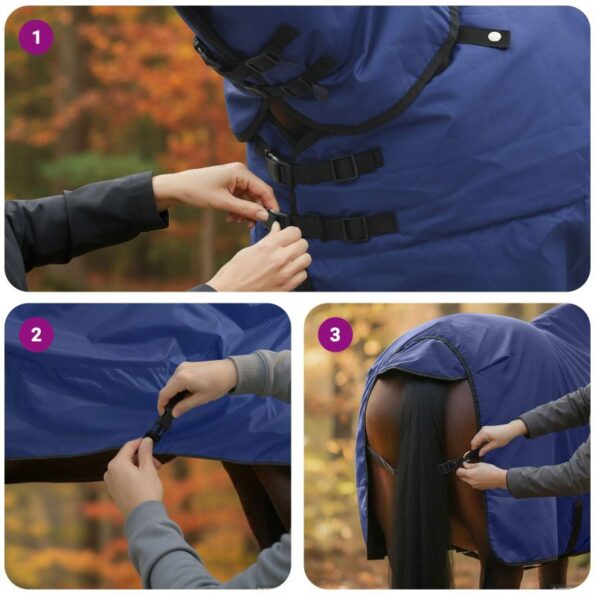 1

2

3