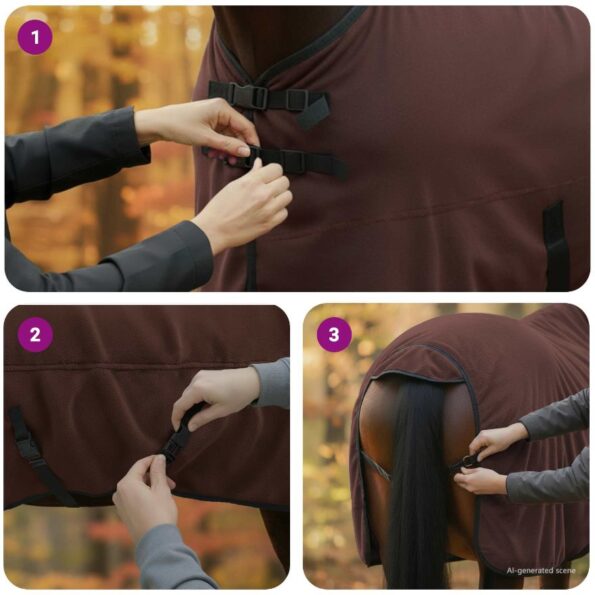 1

2

3

AI-generated scene