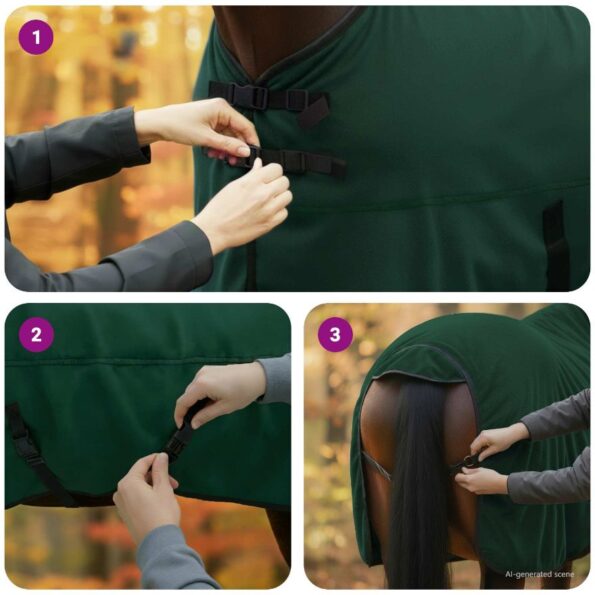 1

2

3

AI-generated scene