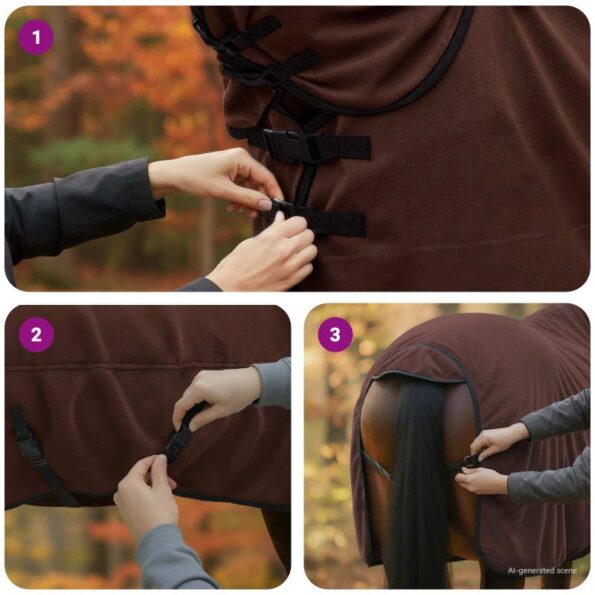 1

2

3

AI-generated scene