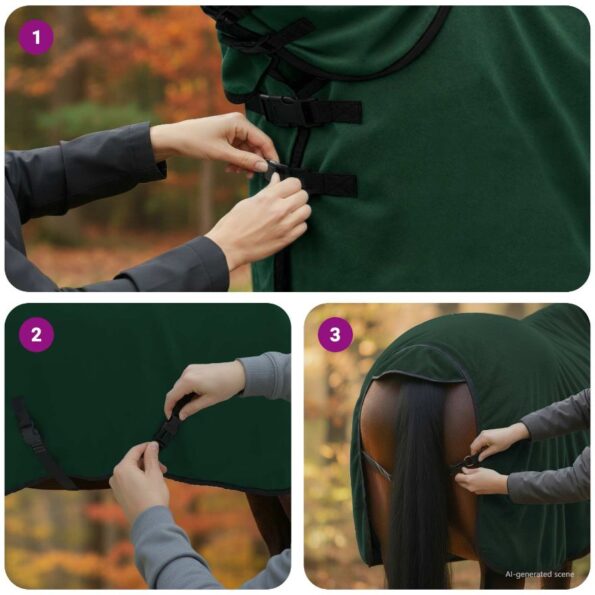 1

2

3

AI-generated scene