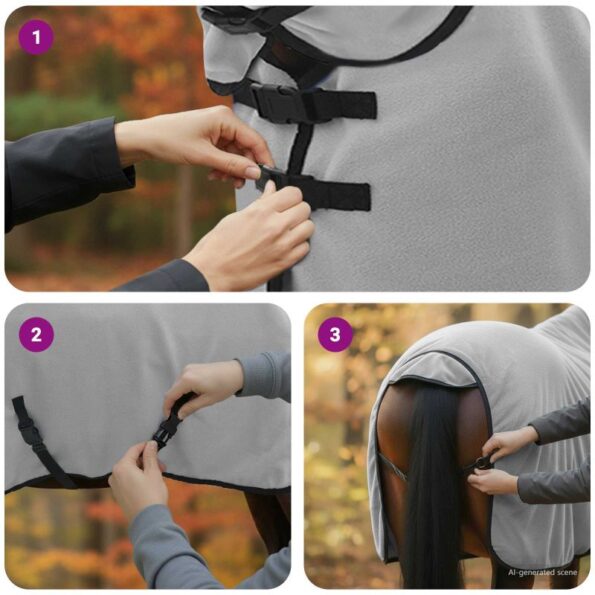 1

2

3

AI-generated scene