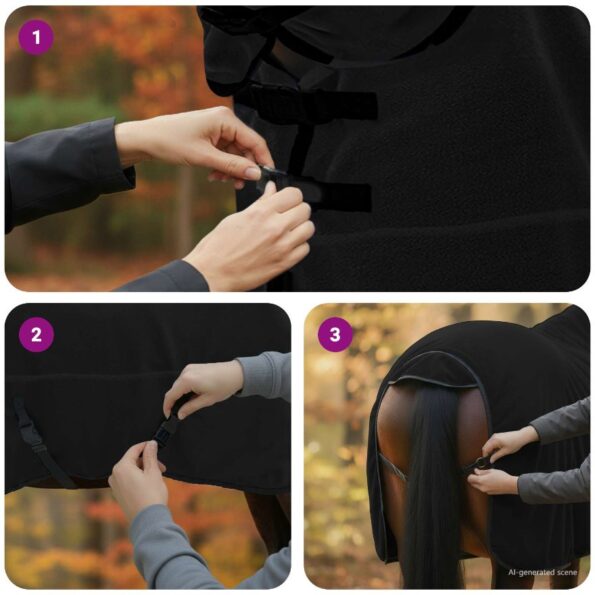 1

2

3

AI-generated scene