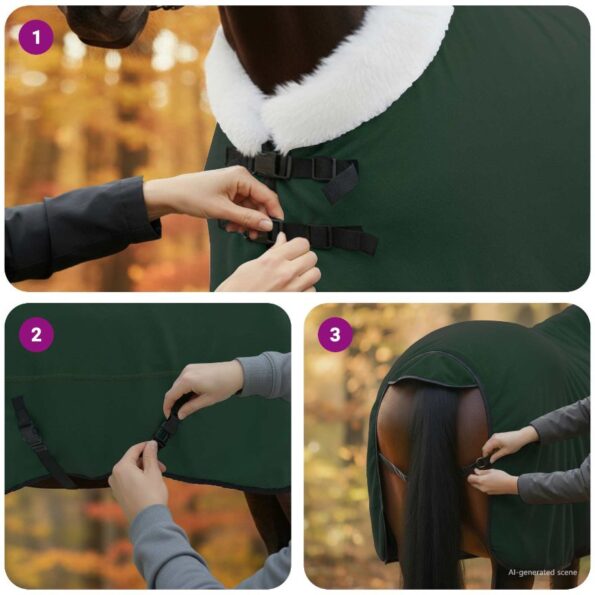 1

2

3

AI-generated scene