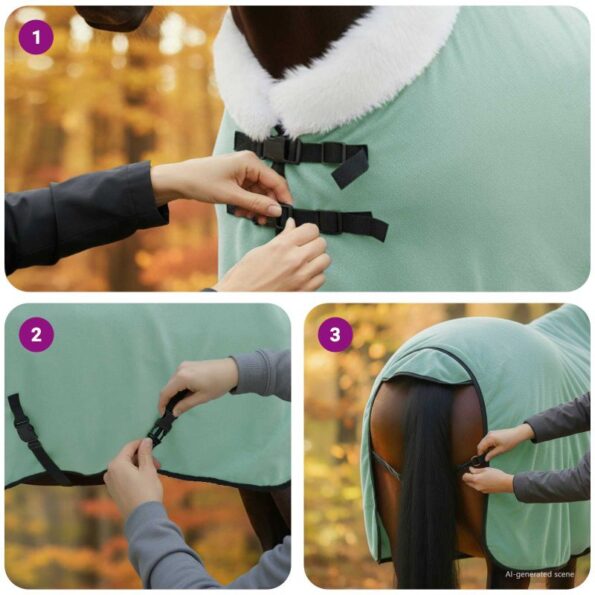 1

2

3

AI-generated scene