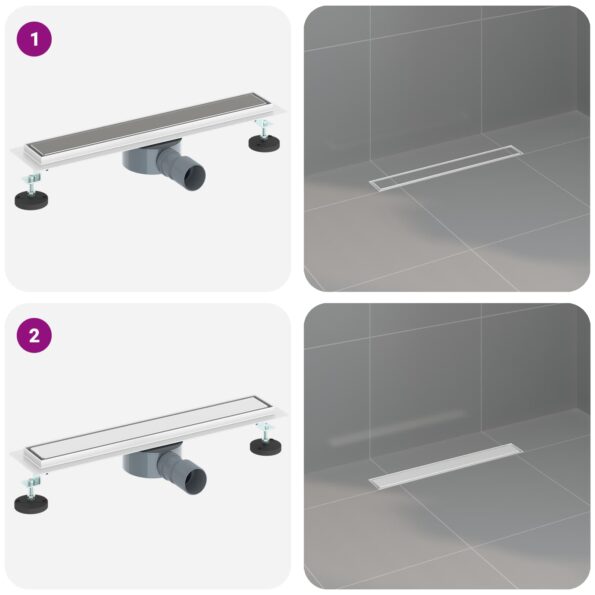 1

2