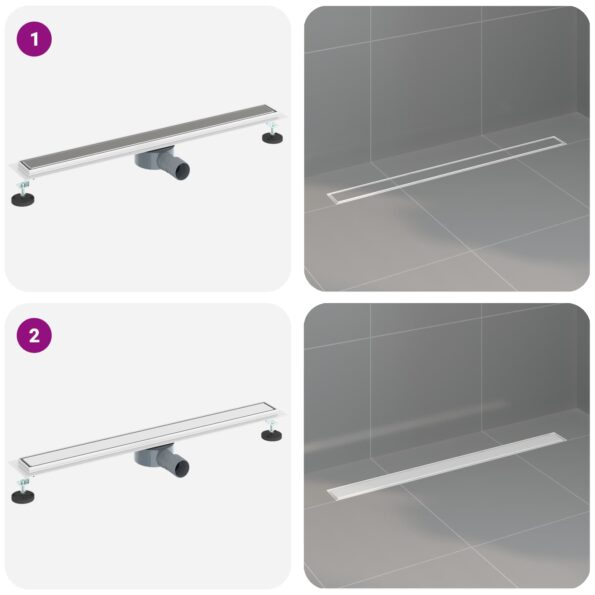 1

2