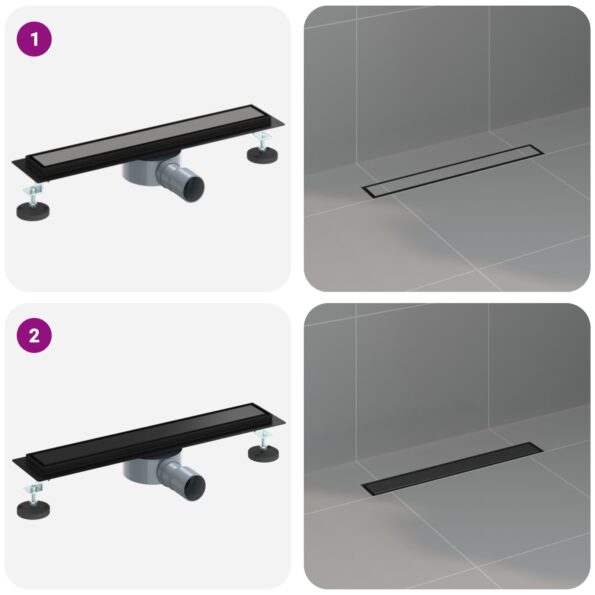 1

2