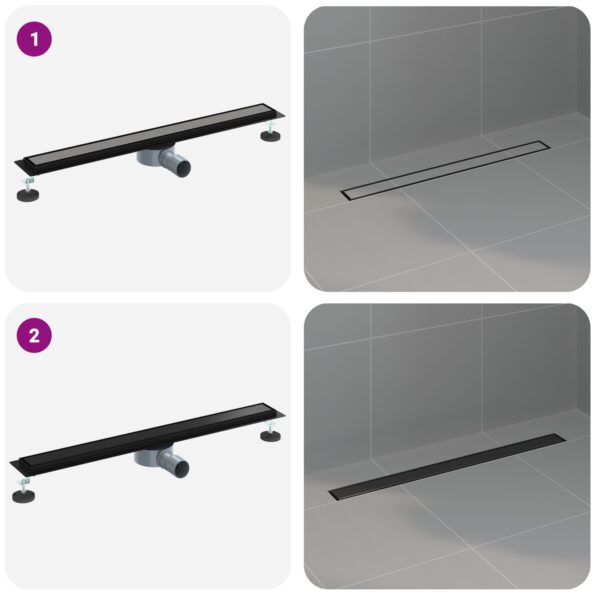 1

2