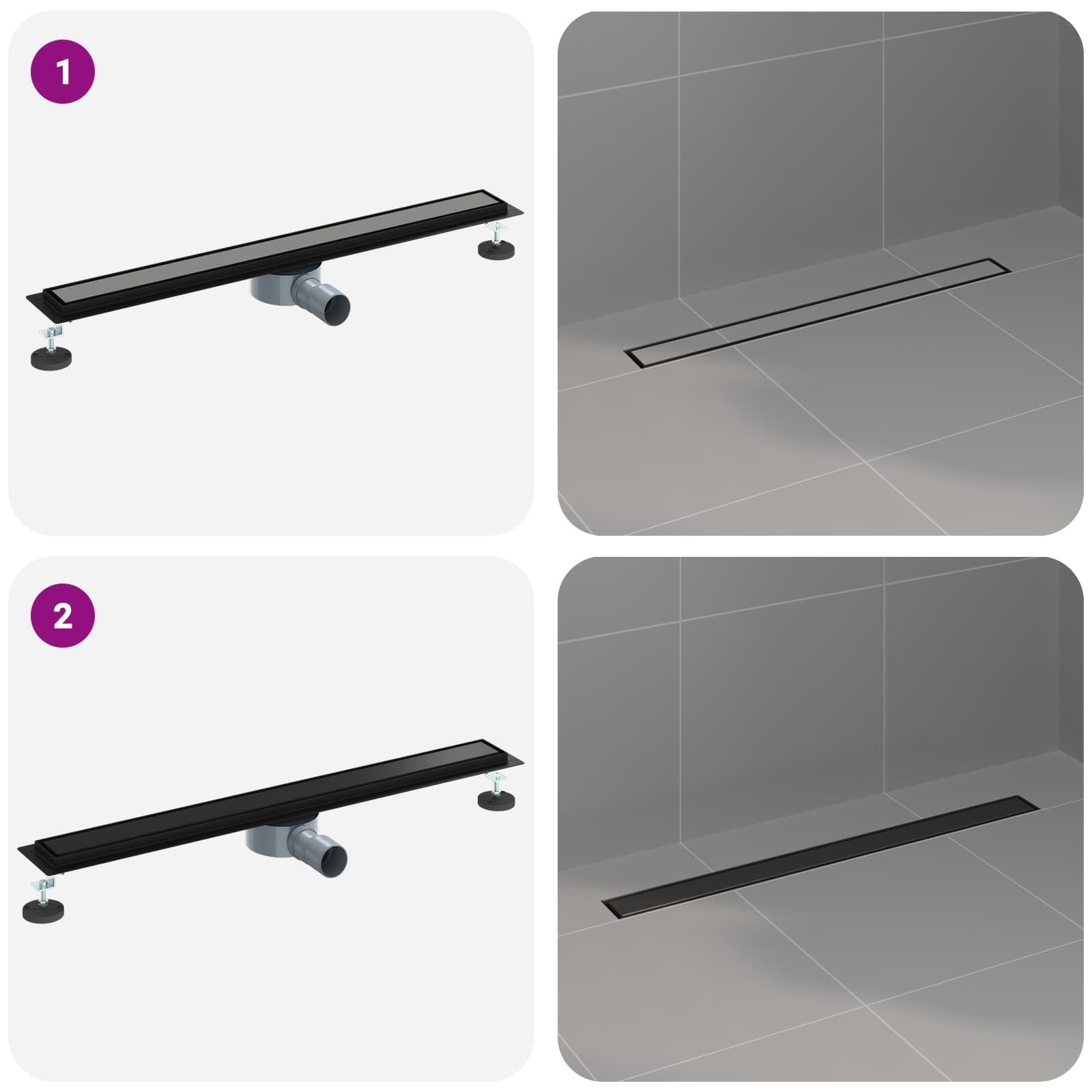 1

2