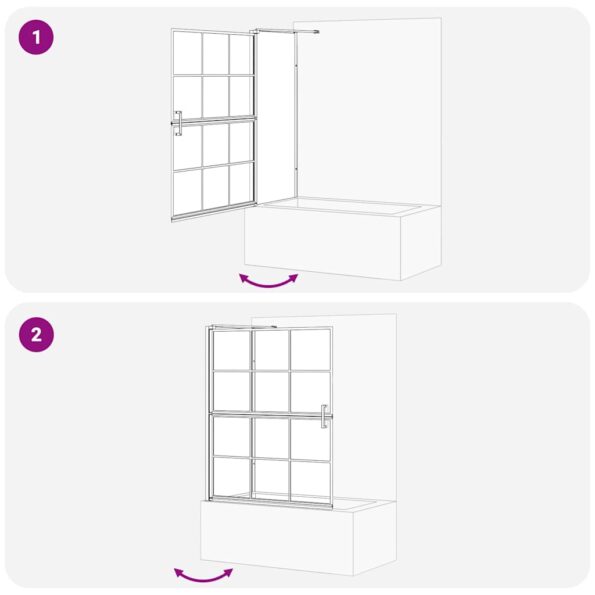 1

2