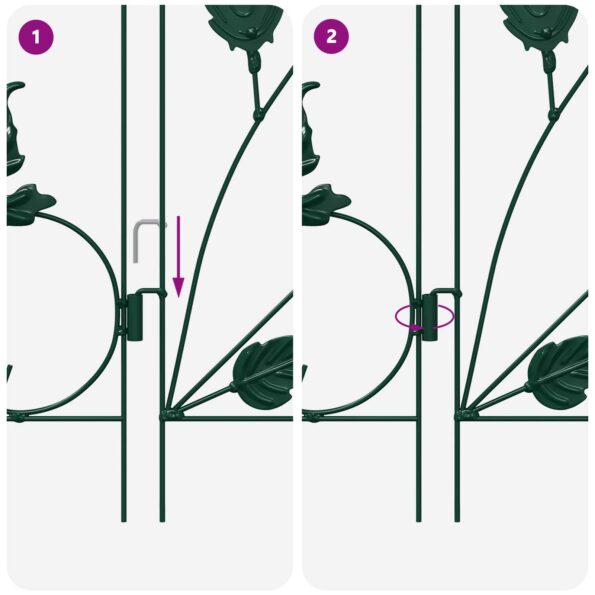 1

2