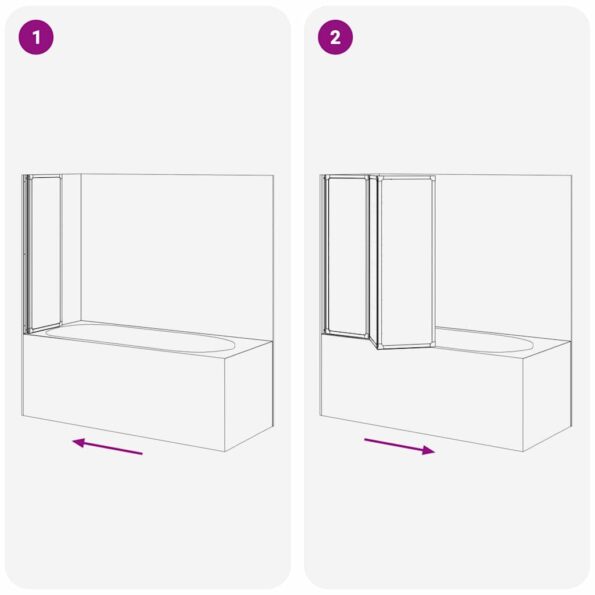 1

2