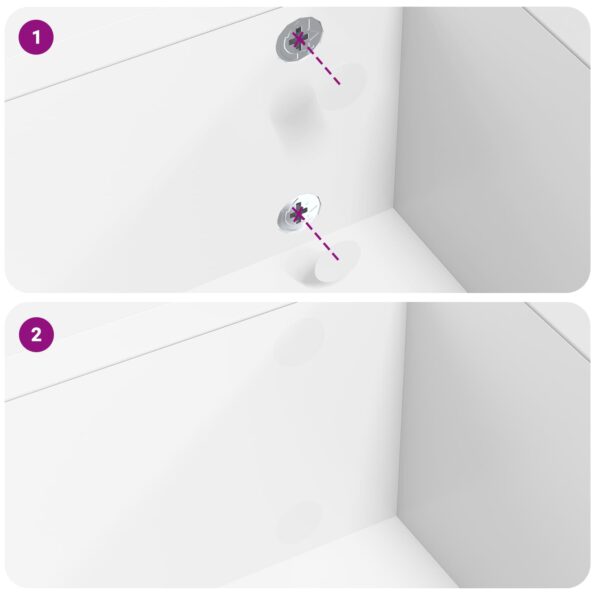 1

2