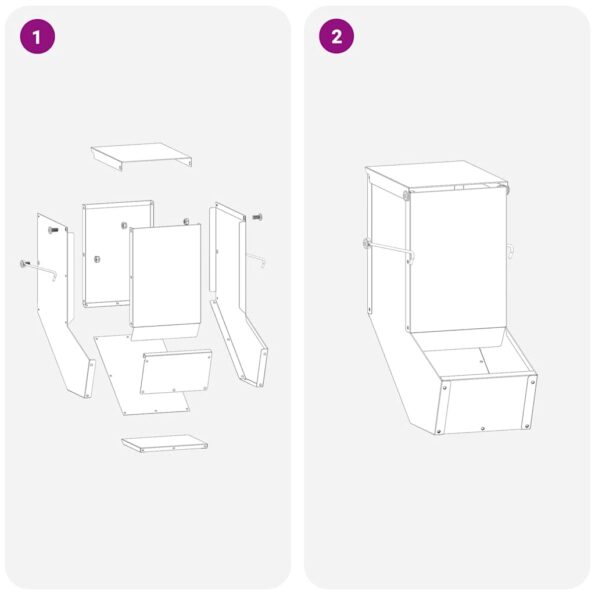 1

2