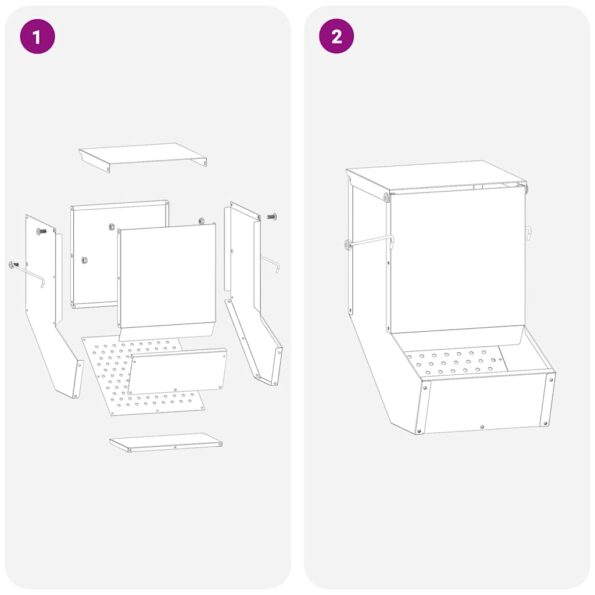 1

2