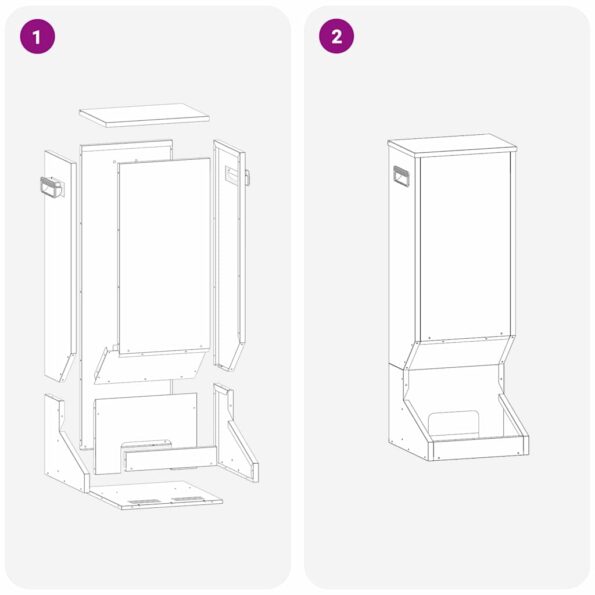 1

2