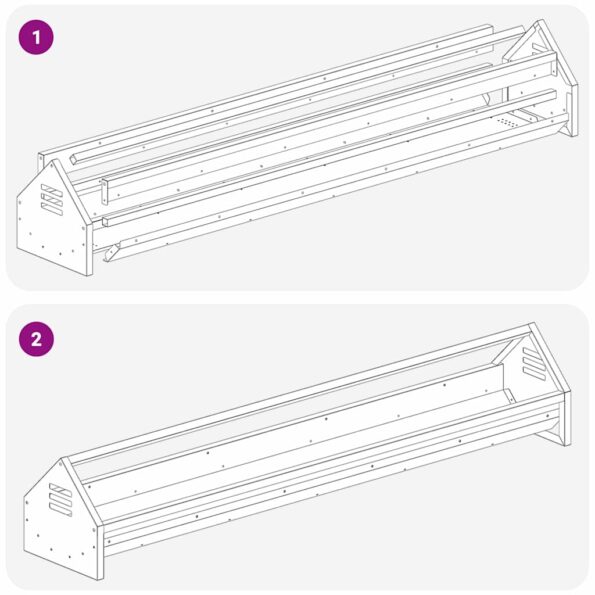 1

2