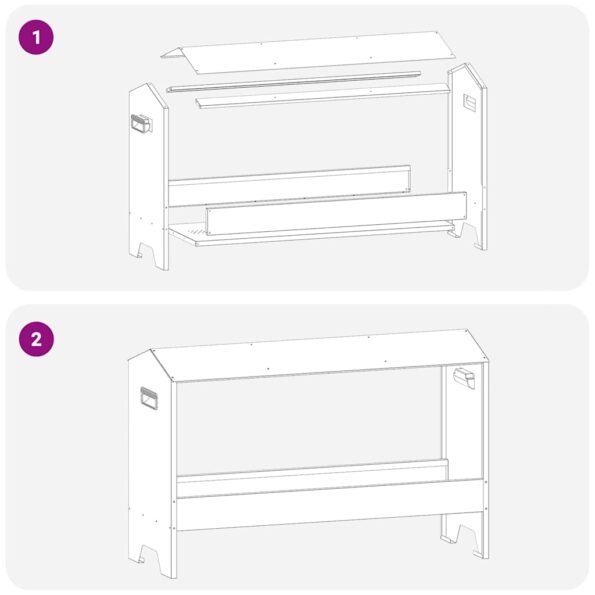 1

2