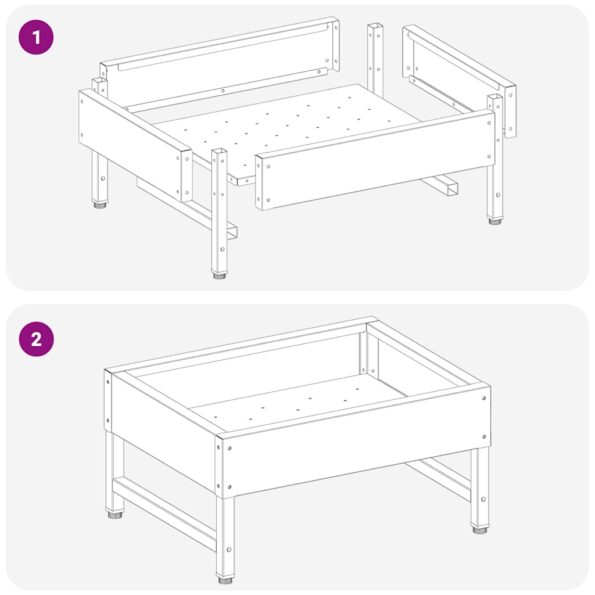 1

2