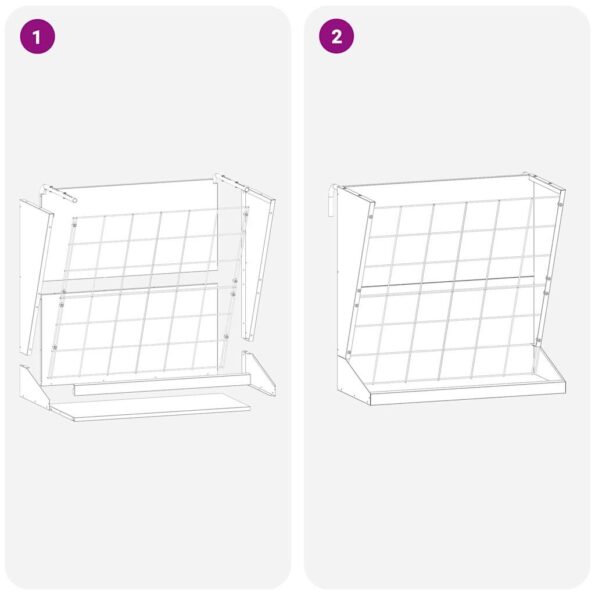 1

2