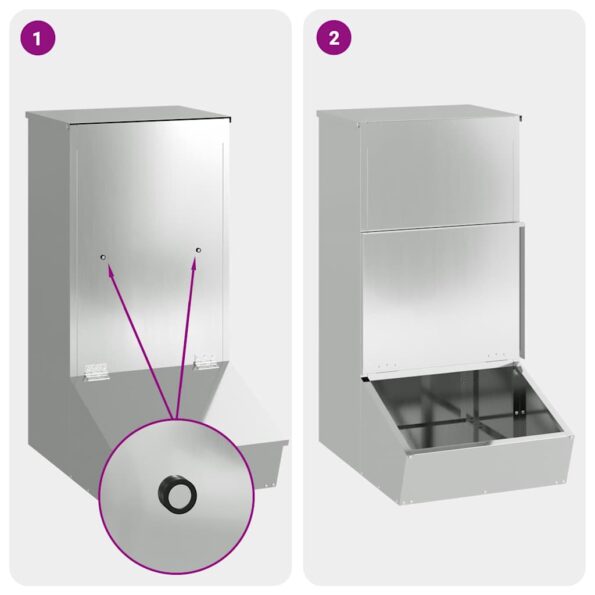 1

2