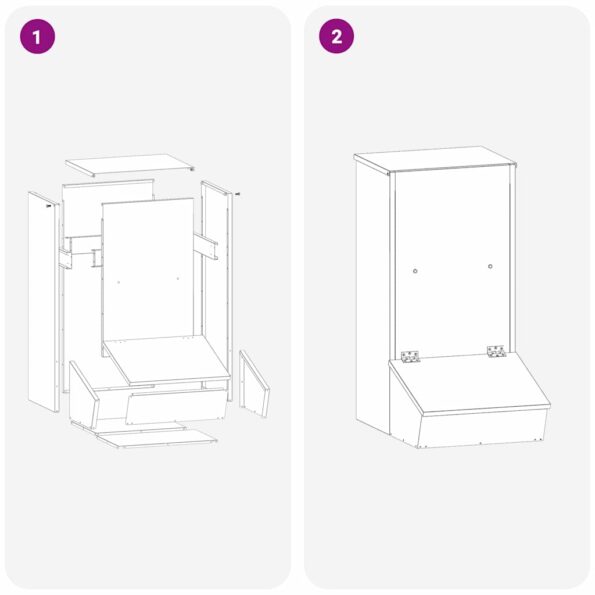 1

2