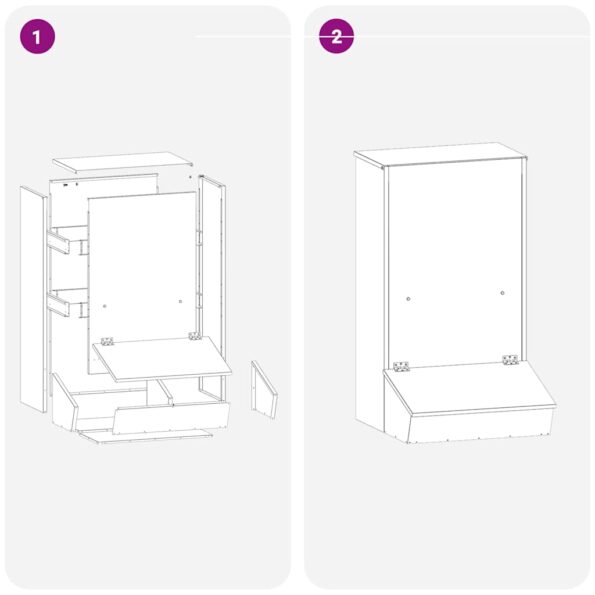 1

2