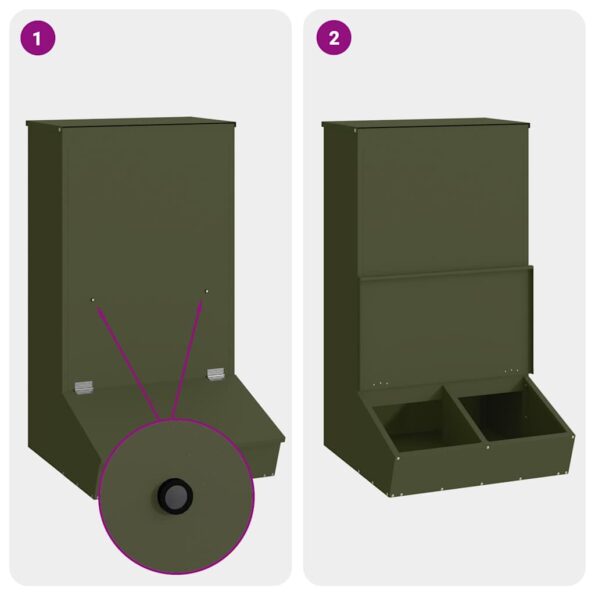 1

2