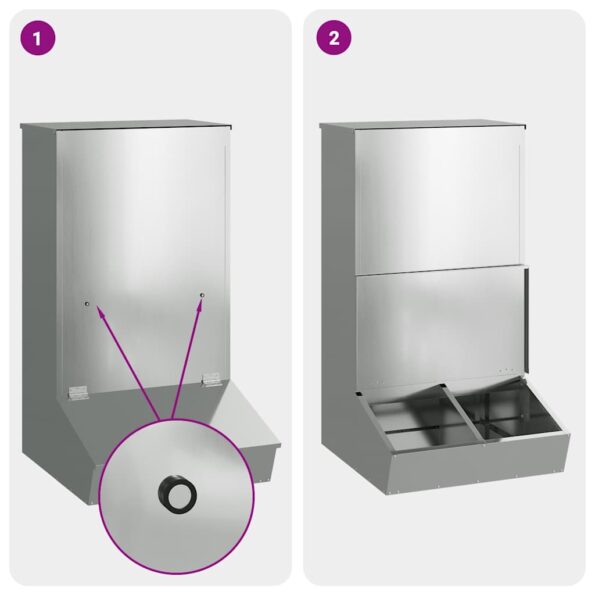 1

2