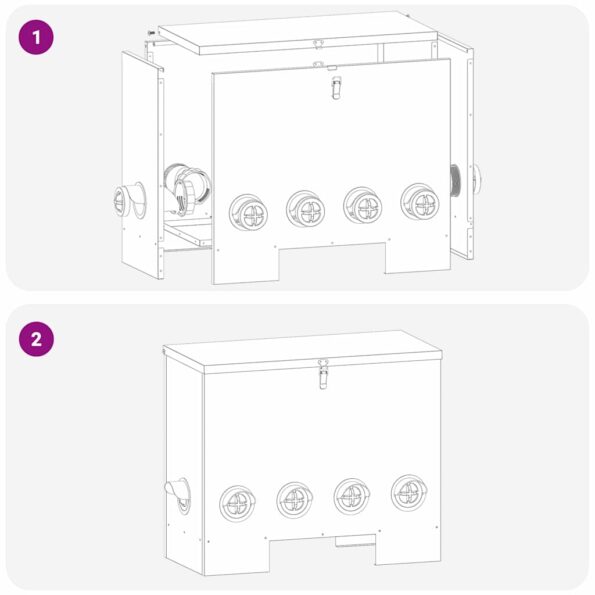 1

2