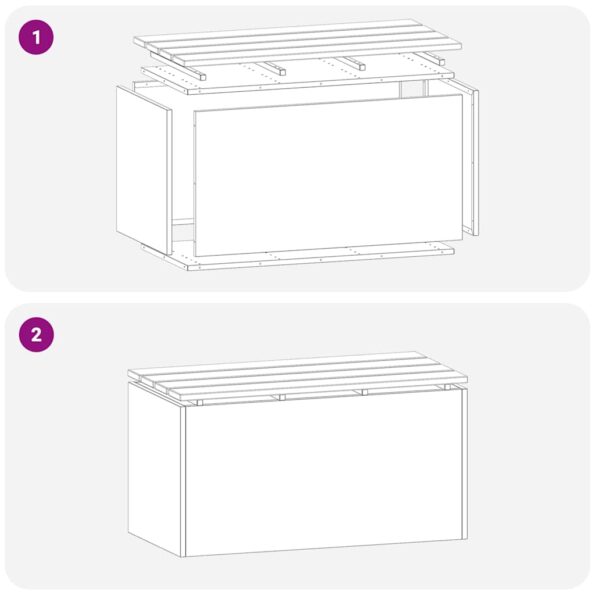 1

2