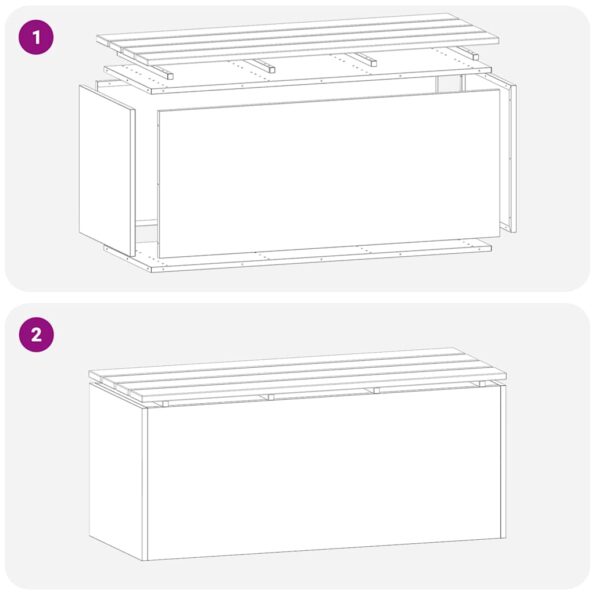 1

2