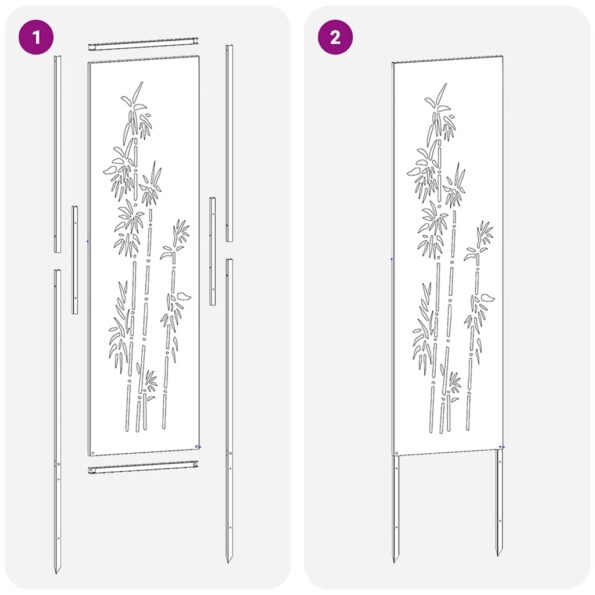 1

2