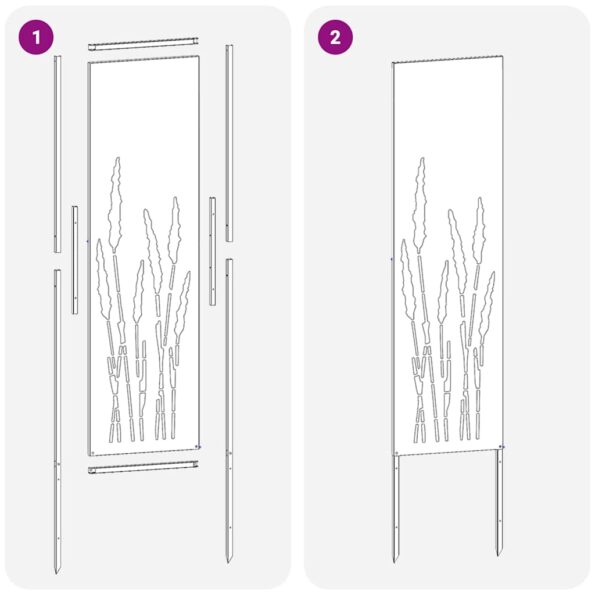 1

2