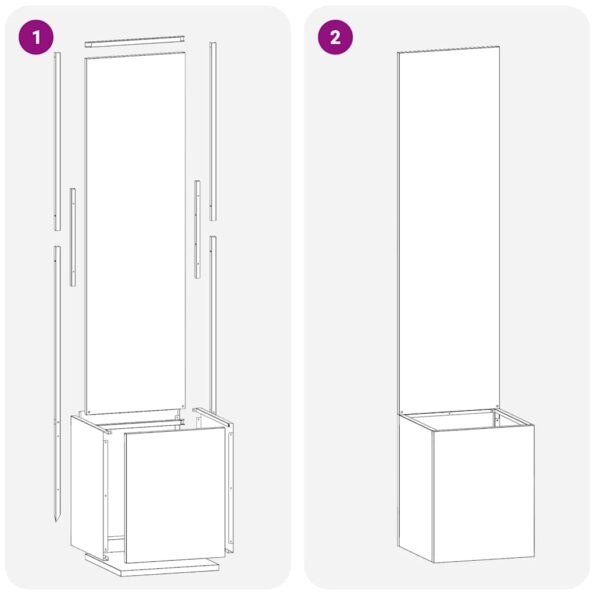 1

2