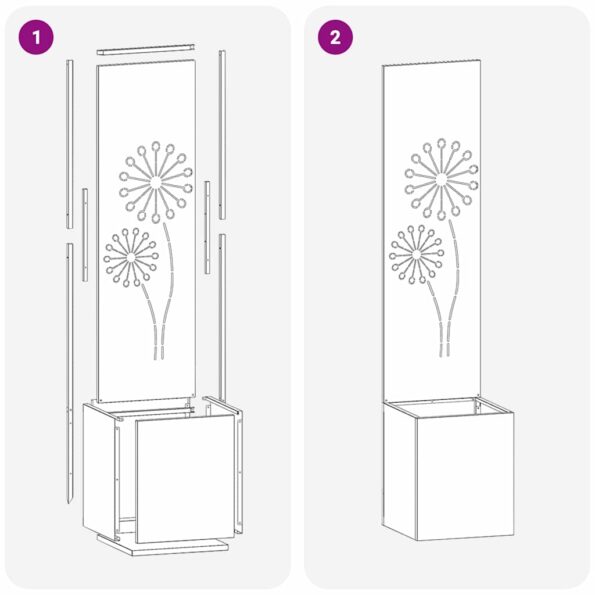 1

2