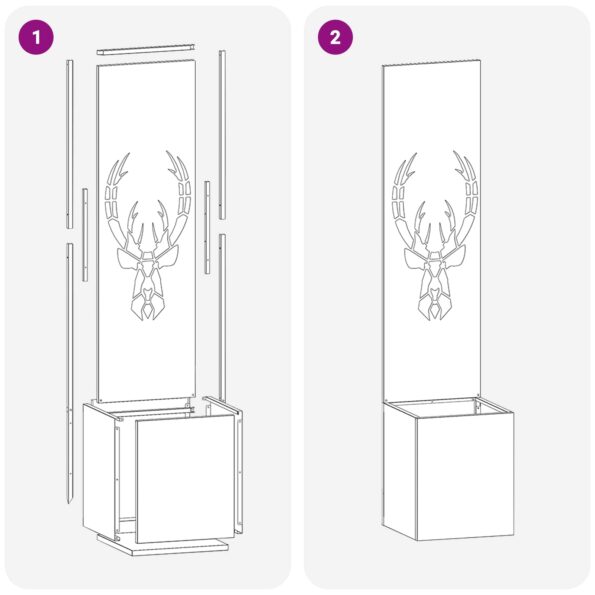 1

2