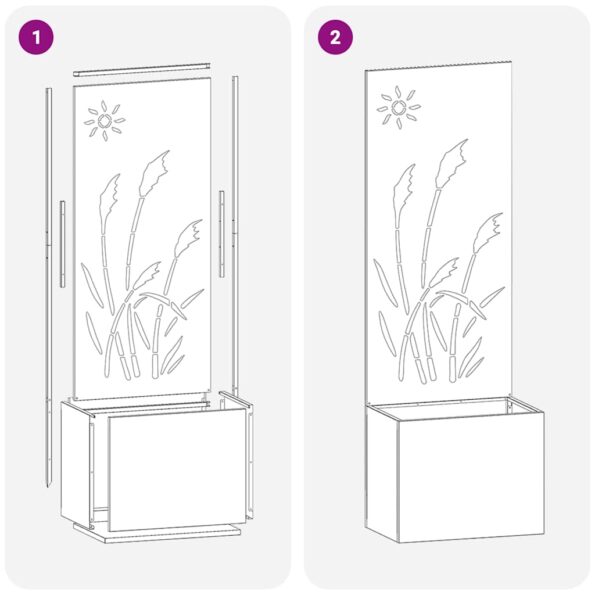 1

2