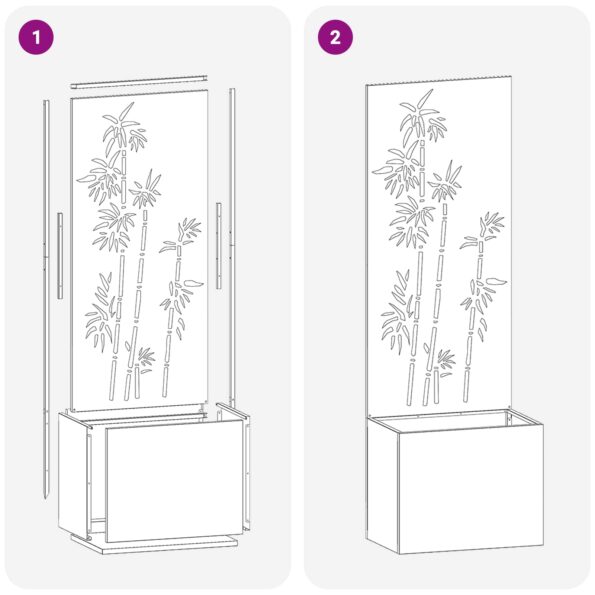 1

2