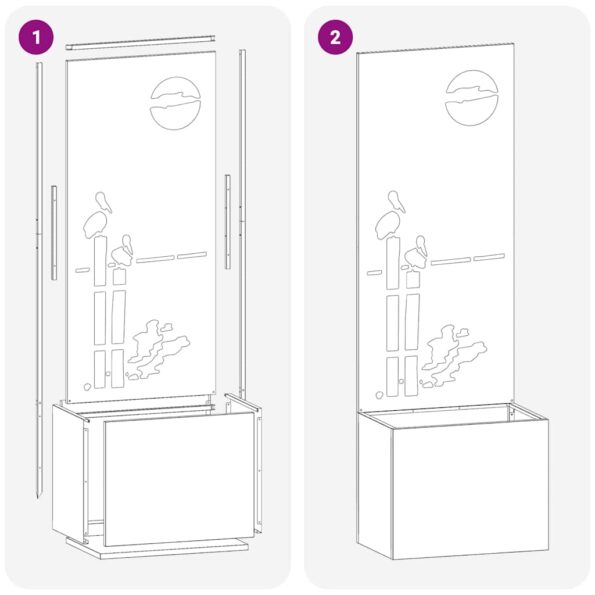 1

2