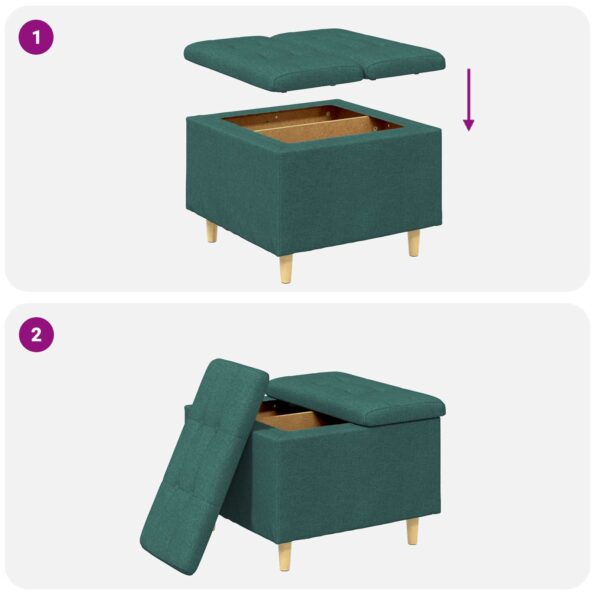 1

2