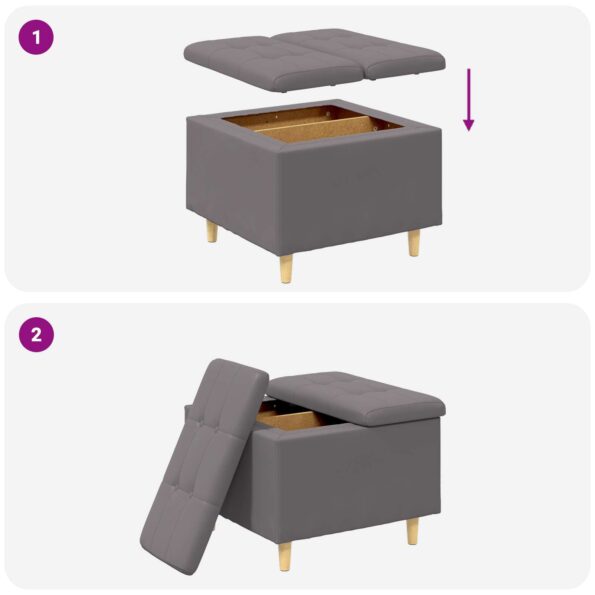 1

2