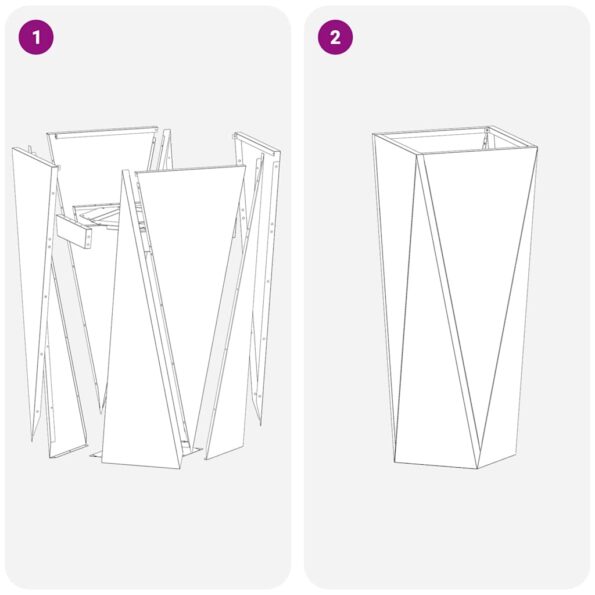 1

2