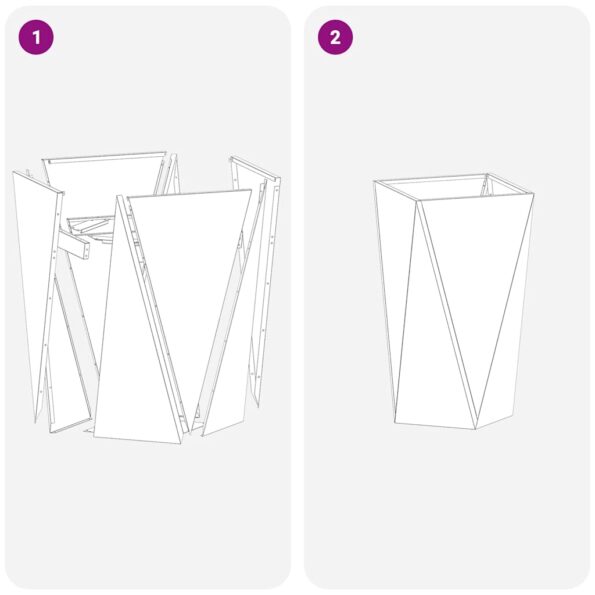 1

2