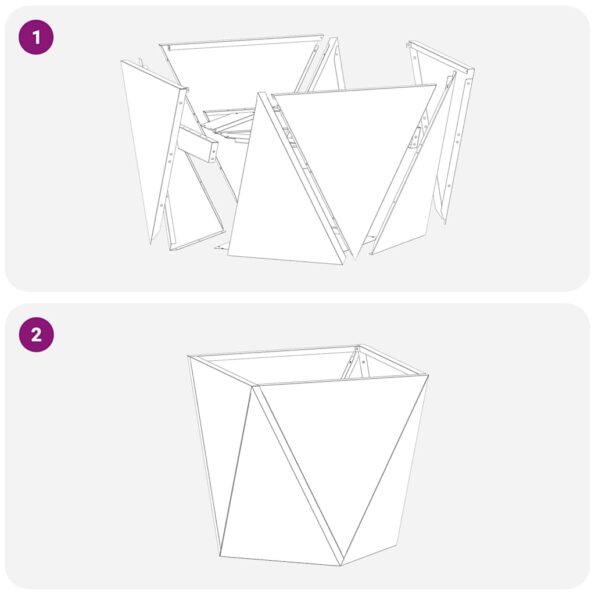 1

2