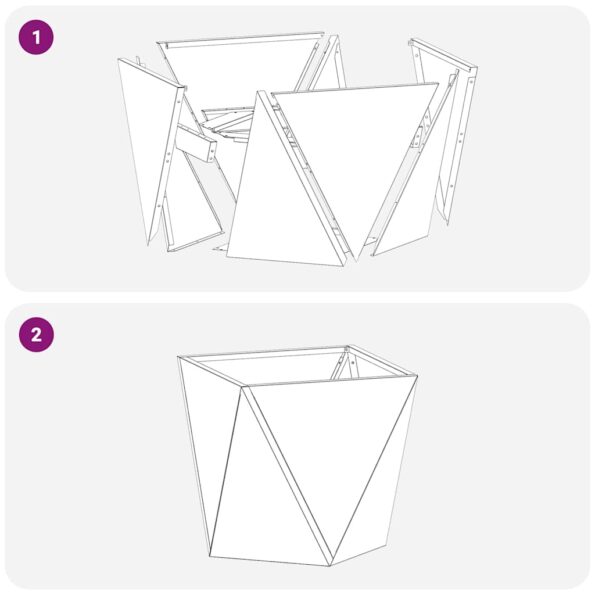 1

2