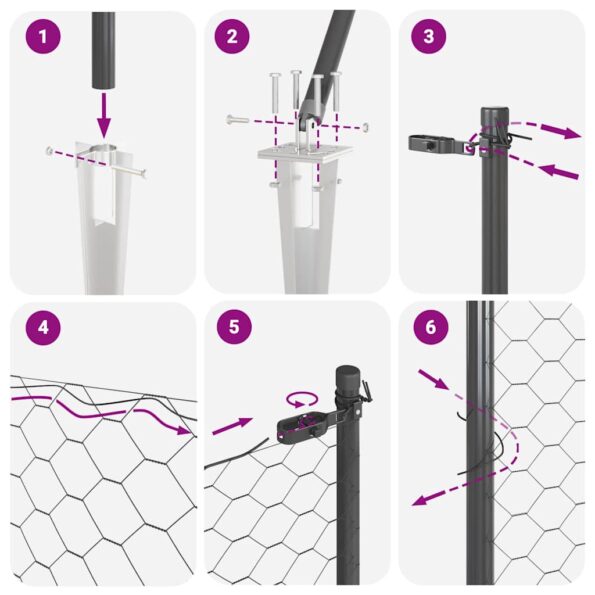 1

2

3

4

5

6