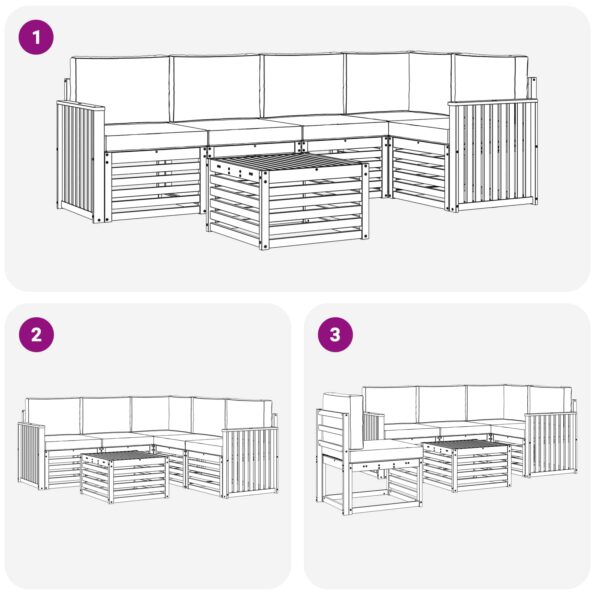 1

2

3