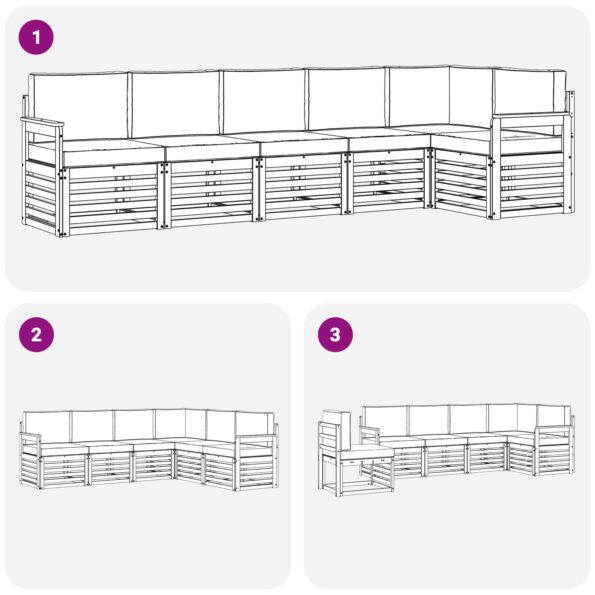 1

2

3